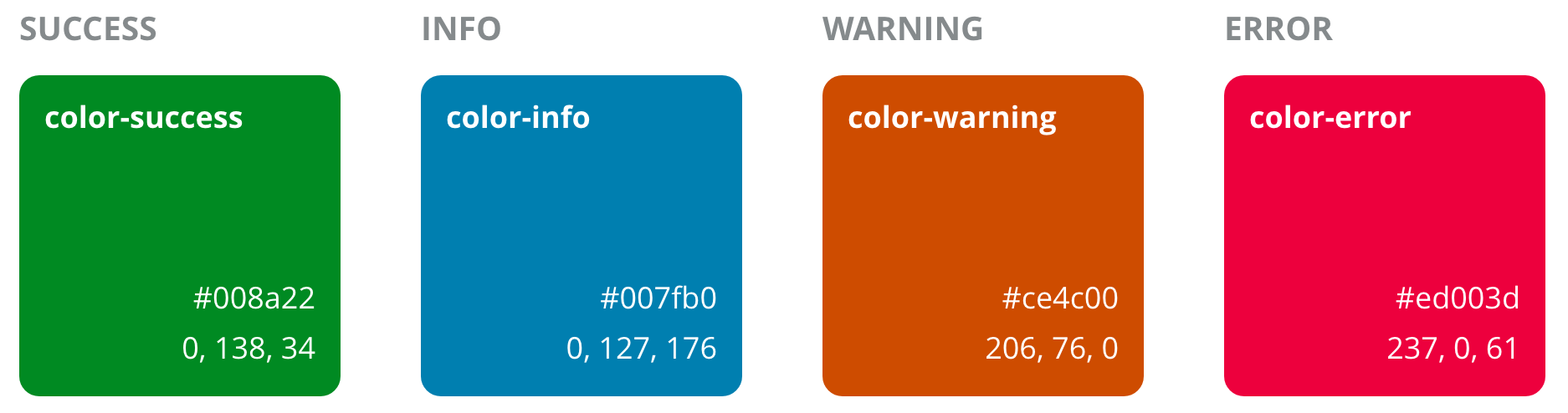 SUCCESS

color-success

#008a22

0, 138, 34

INFO

color-info

#007fb0

0, 127, 176

WARNING

color-warning

#ce4c00

206, 76, 0

ERROR

color-error

#ed003d

237, 0, 61