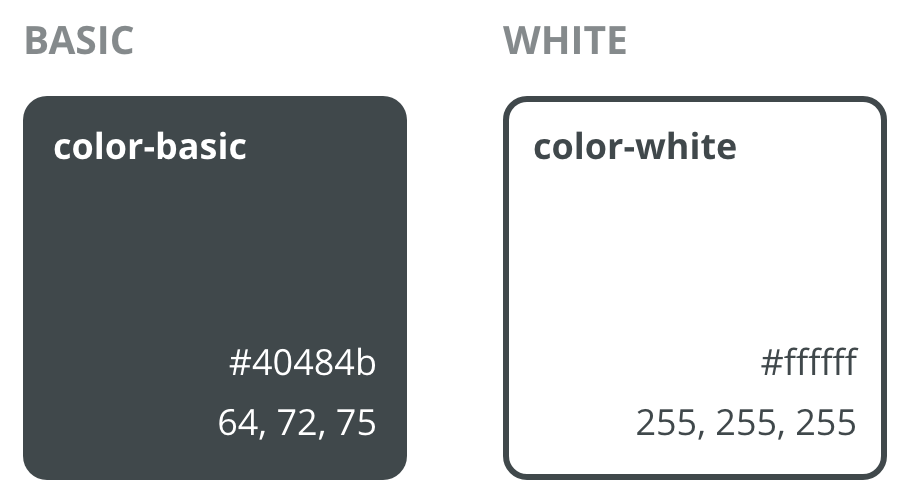 BASIC

color-basic

#40484b

64, 72, 75

WHITE

color-white

#ffffff

255, 255, 255